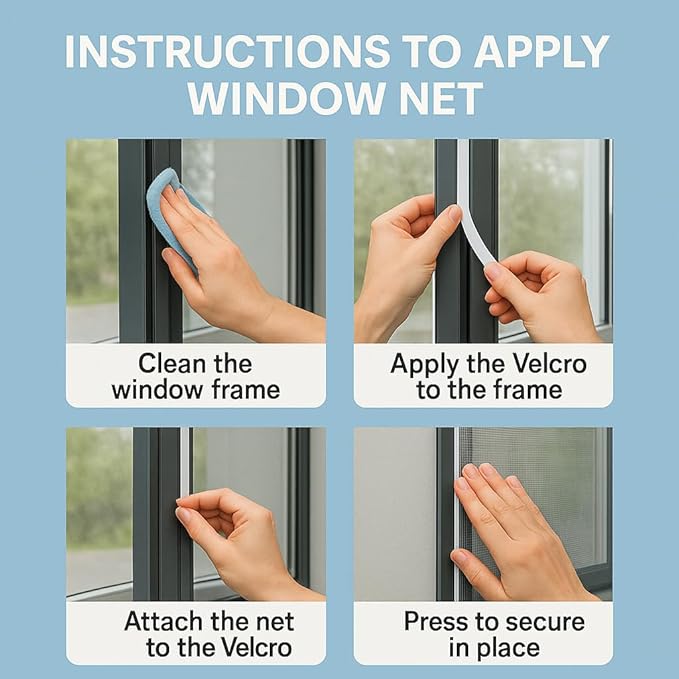 INSTRUCTIONS TO APPLY WINDOW NET

Clean the window frame

Apply the Velcro to the frame

Attach the net to the Velcro

Press to secure in place